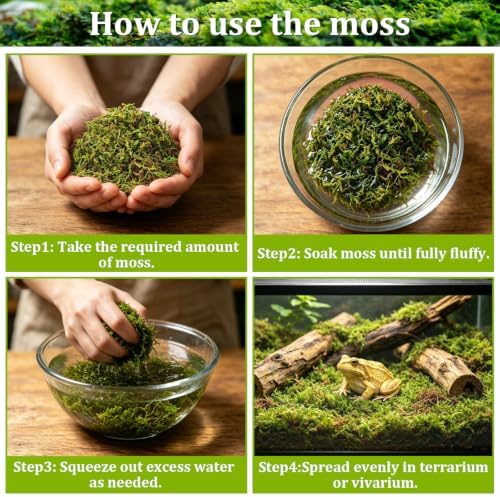 How to use the moss

Step1: Take the required amount of moss.

Step2: Soak moss until fully fluffy.

Step3: Squeeze out excess water as needed.

Step4:Spread evenly in terrarium or vivarium.