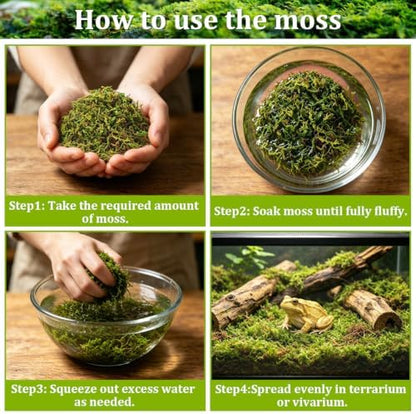 How to use the moss

Step1: Take the required amount of moss.

Step2: Soak moss until fully fluffy.

Step3: Squeeze out excess water as needed.

Step4:Spread evenly in terrarium or vivarium.