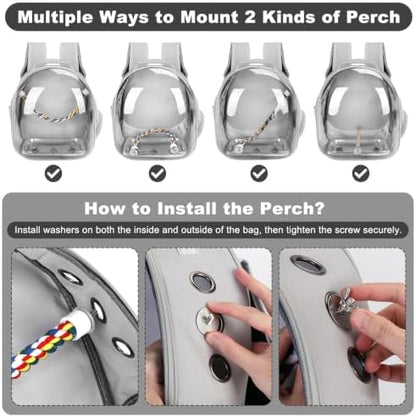 Multiple Ways to Mount 2 Kinds of Perch

How to Install the Perch?

Install washers on both the inside and outside of the bag, then tighten the screw securely.