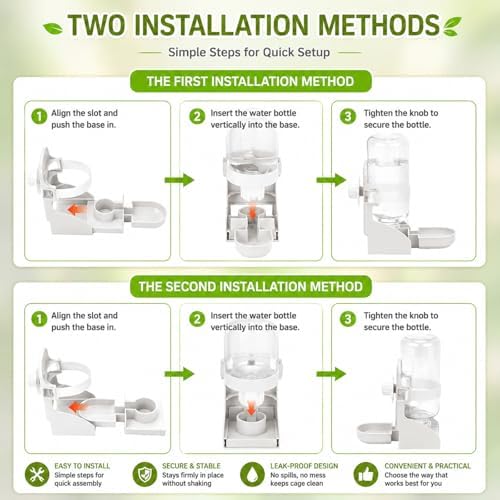 TWO INSTALLATION METHODS

Simple Steps for Quick Setup

THE FIRST INSTALLATION METHOD

1 Align the slot and push the base in.

2 Insert the water bottle vertically into the base.

3 Tighten the knob to secure the bottle.

THE SECOND INSTALLATION METHOD

1 Align the slot and push the base in.

2 Insert the water bottle vertically into the base.

3 Tighten the knob to secure the bottle.

EASY TO INSTALL
Simple steps for quick assembly

SECURE & STABLE
Stays firmly in place without shaking

LEAK-PROOF DESIGN
No spills, no mess keeps cage clean

CONVENIENT & PRACTICAL
Choose the way that works best for you