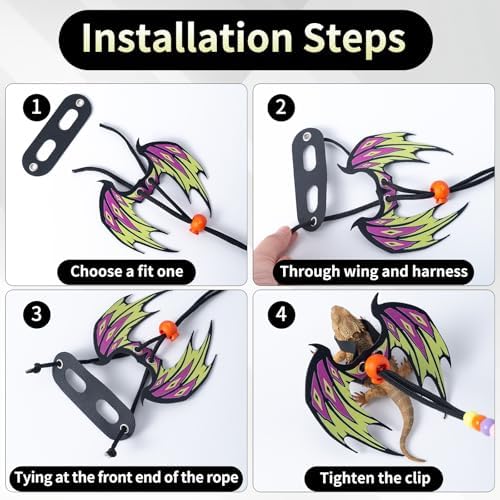 Installation Steps

1

Choose a fit one

2

Through wing and harness

3

Tying at the front end of the rope

4

Tighten the clip