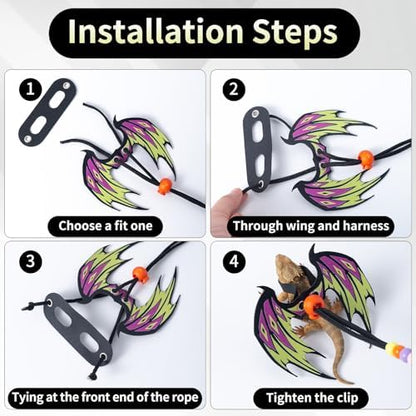 Installation Steps

1

Choose a fit one

2

Through wing and harness

3

Tying at the front end of the rope

4

Tighten the clip