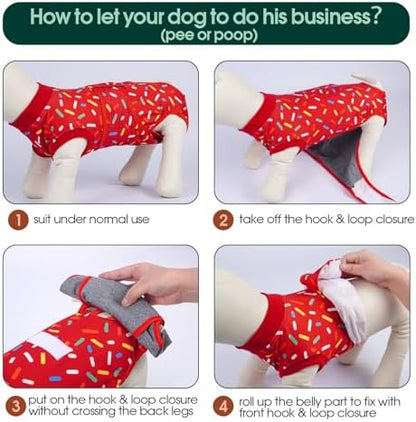 How to let your dog to do his business?
(pee or poop)

1 suit under normal use

2 take off the hook & loop closure

3 put on the hook & loop closure without crossing the back legs

4 roll up the belly part to fix with front hook & loop closure