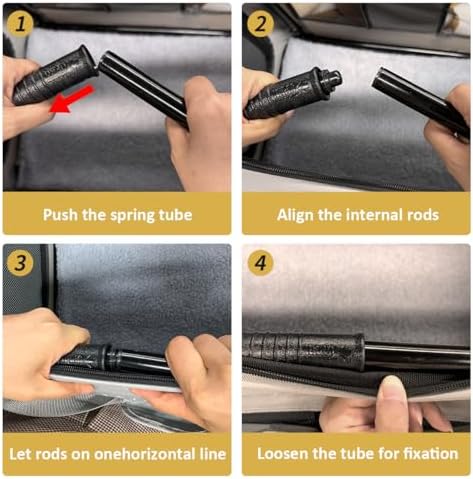 1

Push the spring tube

2

Align the internal rods

3

Let rods on onehorizontal line

4

Loosen the tube for fixation