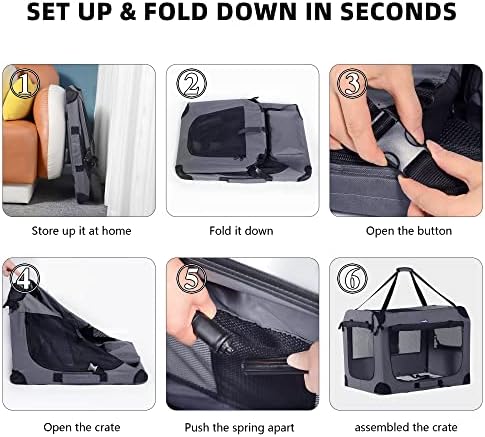 SET UP & FOLD DOWN IN SECONDS

①

Store up it at home

②

Fold it down

③

Open the button

④

Open the crate

⑤

Push the spring apart

⑥

assembled the crate