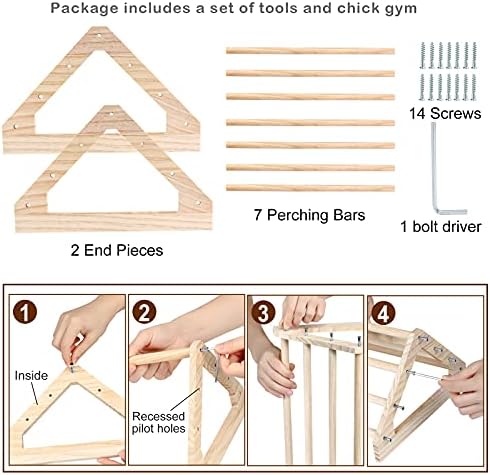 Package includes a set of tools and chick gym

14 Screws

7 Perching Bars

1 bolt driver

2 End Pieces

1

Inside

2

Recessed pilot holes

3

4