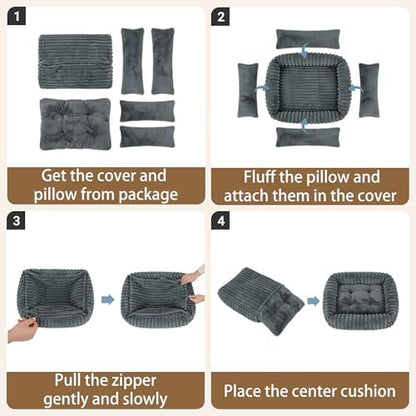 1

Get the cover and pillow from package

2

Fluff the pillow and attach them in the cover

3

Pull the zipper gently and slowly

4

Place the center cushion