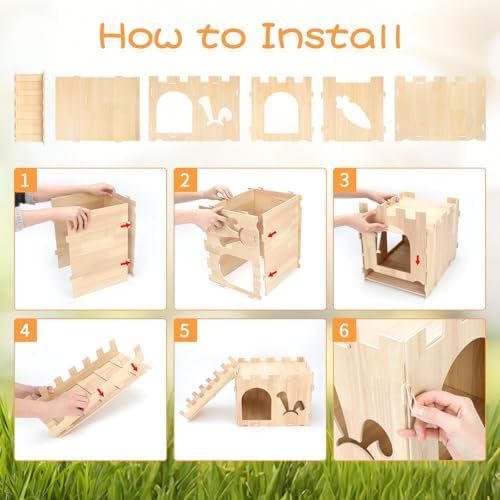 How to Install

1

2

3

4

5

6