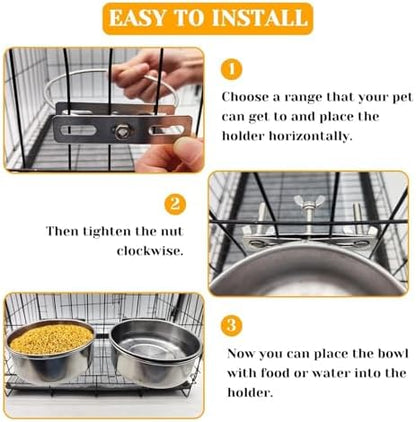 EASY TO INSTALL

1

Choose a range that your pet can get to and place the holder horizontally.

2

Then tighten the nut clockwise.

3

Now you can place the bowl with food or water into the holder.