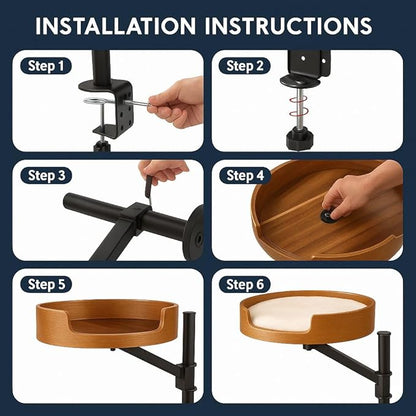 INSTALLATION INSTRUCTIONS

Step 1

Step 2

Step 3

Step 4

Step 5

Step 6