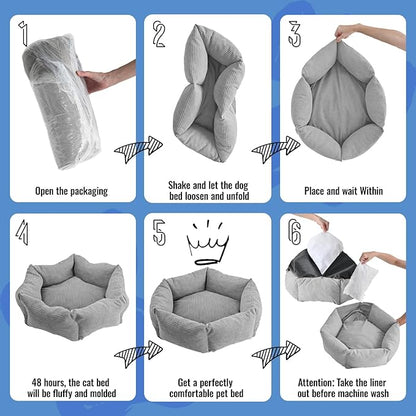 1

Open the packaging

2

Shake and let the dog bed loosen and unfold

3

Place and wait Within

4

48 hours, the cat bed will be fluffy and molded

5

Get a perfectly comfortable pet bed

6

Attention: Take the liner out before machine wash