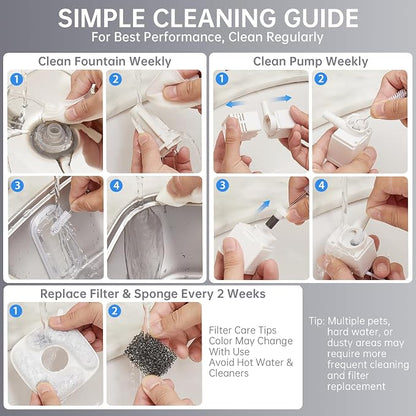 SIMPLE CLEANING GUIDE
For Best Performance, Clean Regularly

Clean Fountain Weekly

1

2

3

4

Clean Pump Weekly

1

2

3

4

Replace Filter & Sponge Every 2 Weeks

1

2

Filter Care Tips
Color May Change With Use
Avoid Hot Water & Cleaners

Tip: Multiple pets, hard water, or dusty areas may require more frequent cleaning and filter replacement