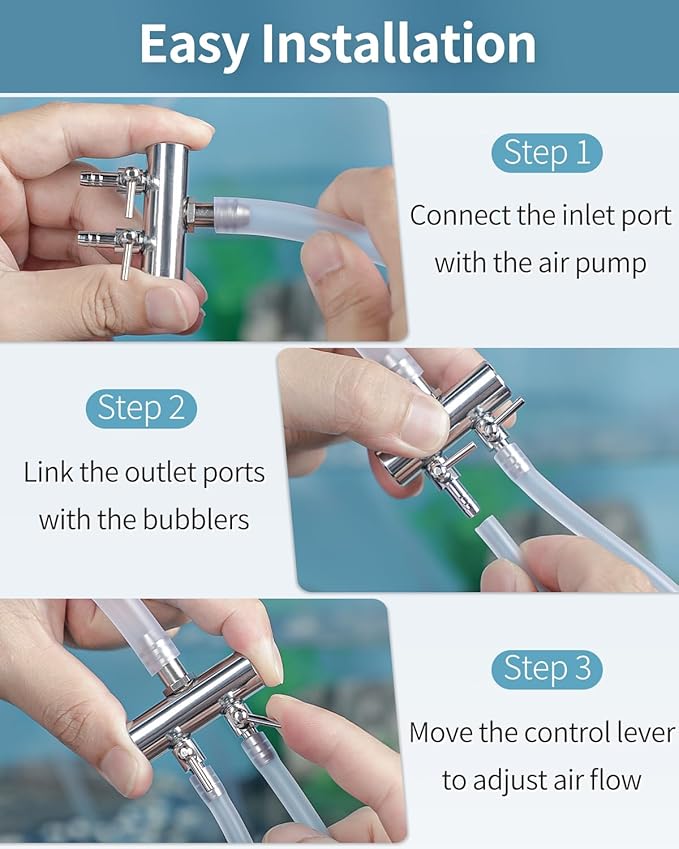 Easy Installation

Step 1

Connect the inlet port with the air pump

Step 2

Link the outlet ports with the bubblers

Step 3

Move the control lever to adjust air flow