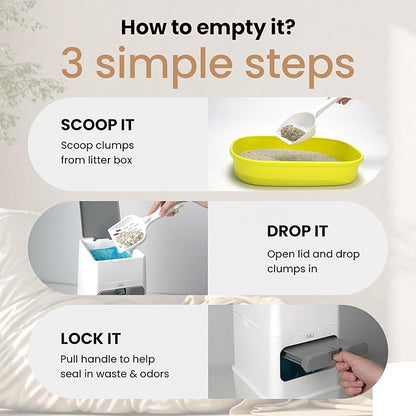 How to empty it?

3 simple steps

SCOOP IT

Scoop clumps from litter box

DROP IT

Open lid and drop clumps in

LOCK IT

Pull handle to help seal in waste & odors