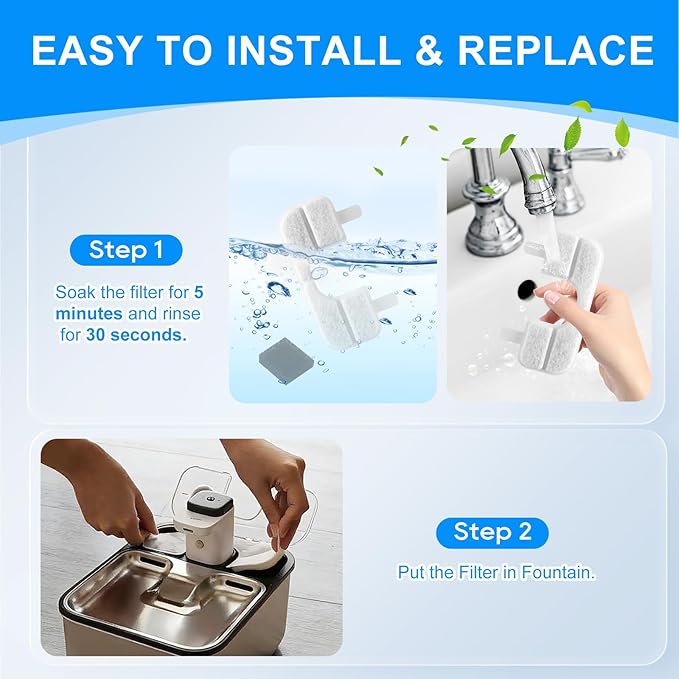 EASY TO INSTALL & REPLACE

Step 1

Soak the filter for 5 minutes and rinse for 30 seconds.

Step 2

Put the Filter in Fountain.