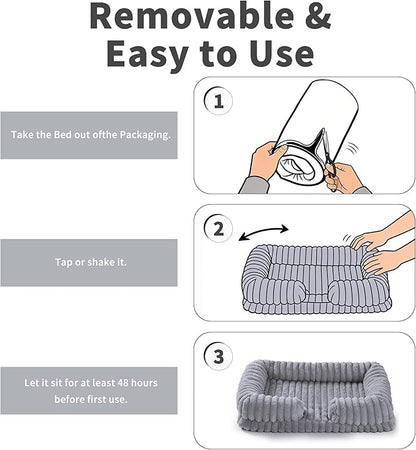 Removable & Easy to Use

Take the Bed out ofthe Packaging.

1

Tap or shake it.

2

Let it sit for at least 48 hours before first use.

3