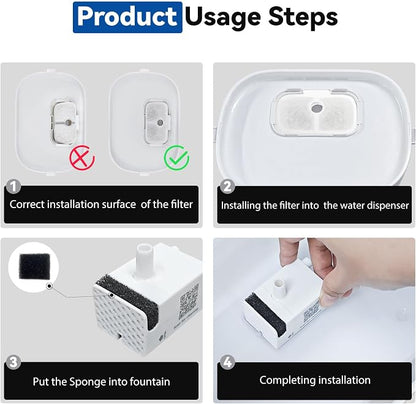 Product Usage Steps

1

Correct installation surface of the filter

2

Installing the filter into the water dispenser

3

Put the Sponge into fountain

4

Completing installation