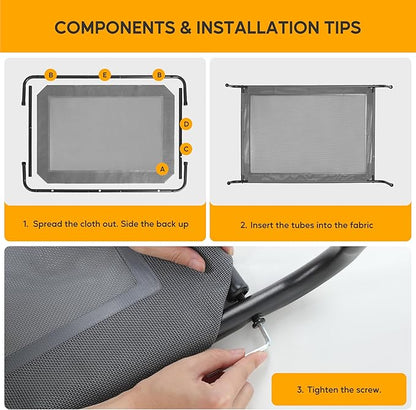 COMPONENTS & INSTALLATION TIPS

B E B D C A

1. Spread the cloth out. Side the back up

2. Insert the tubes into the fabric

3. Tighten the screw.