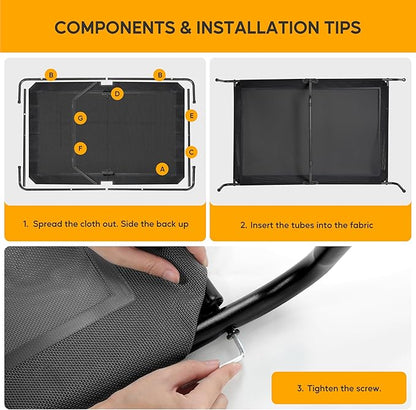 COMPONENTS & INSTALLATION TIPS

B
B
D
G
E
F
C
A

1. Spread the cloth out. Side the back up

2. Insert the tubes into the fabric

3. Tighten the screw.