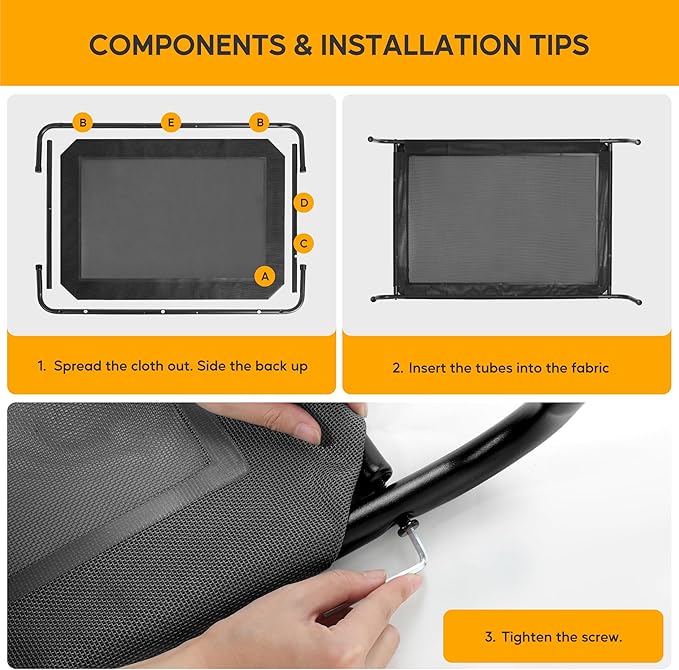 COMPONENTS & INSTALLATION TIPS

B
E
B
D
C
A

1. Spread the cloth out. Side the back up

2. Insert the tubes into the fabric

3. Tighten the screw.