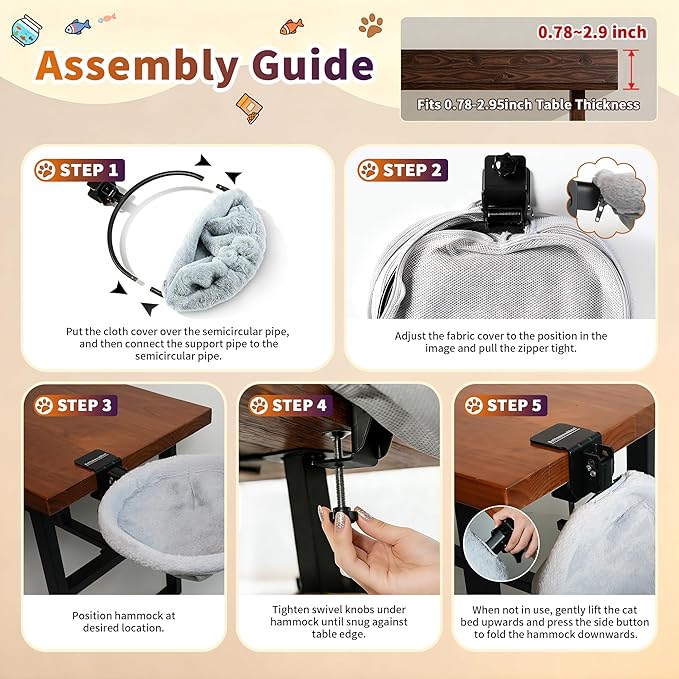 Assembly Guide

0.78~2.9 inch

Fits 0.78-2.95inch Table Thickness

STEP 1

Put the cloth cover over the semicircular pipe, and then connect the support pipe to the semicircular pipe.

STEP 2

Adjust the fabric cover to the position in the image and pull the zipper tight.

STEP 3

Position hammock at desired location.

STEP 4

Tighten swivel knobs under hammock until snug against table edge.

STEP 5

When not in use, gently lift the cat bed upwards and press the side button to fold the hammock downwards.