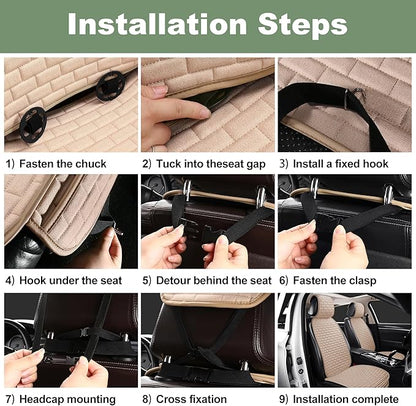 Installation Steps

1) Fasten the chuck

2) Tuck into theseat gap

3) Install a fixed hook

4) Hook under the seat

5) Detour behind the seat

6) Fasten the clasp

7) Headcap mounting

8) Cross fixation

9) Installation complete